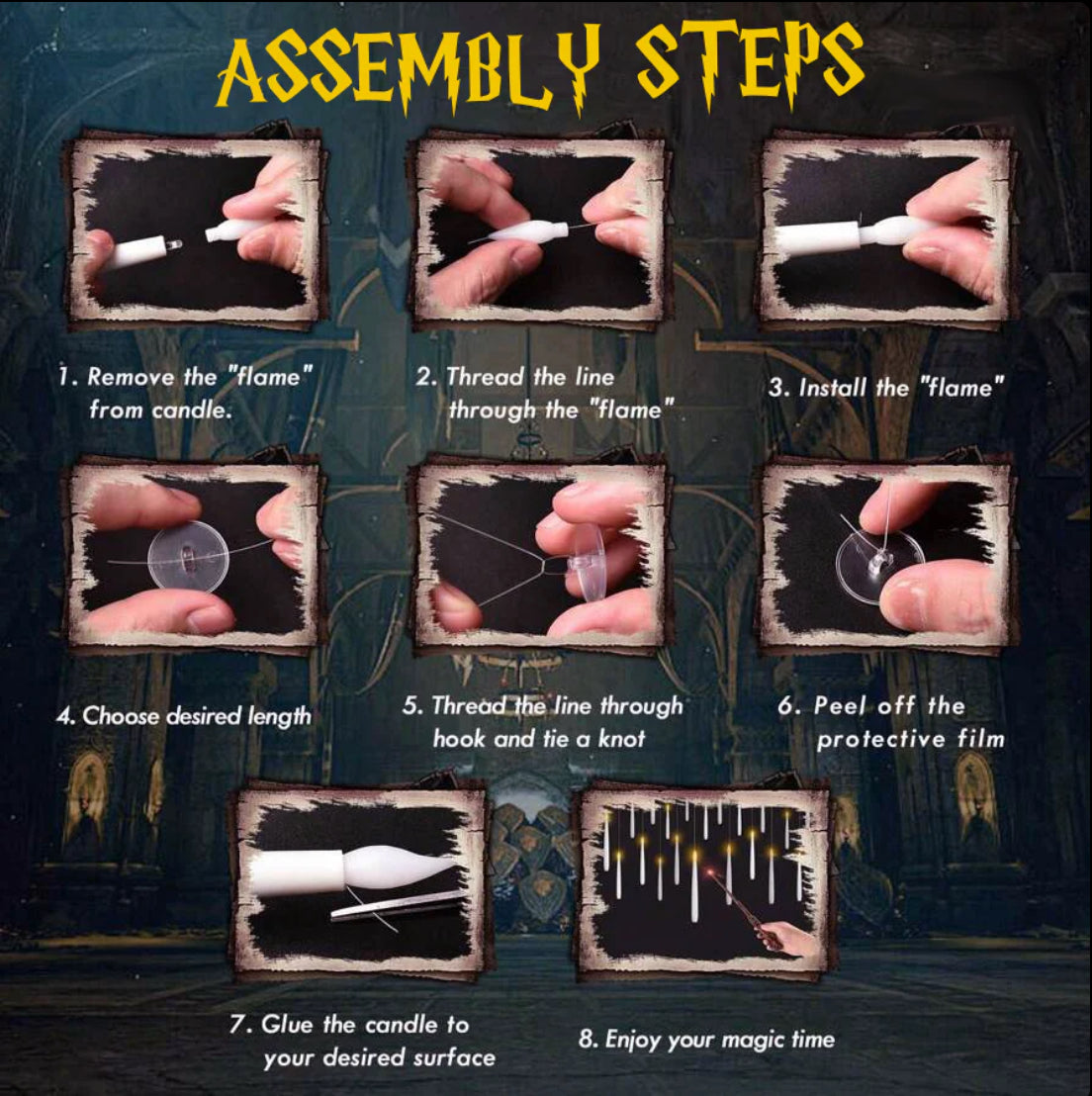 ASSEMBLY STEPS

1. Remove the "flame" from candle.

2. Thread the line through the "flame"

3. Install the "flame"

4. Choose desired length

5. Thread the line through hook and tie a knot

6. Peel off the protective film

7. Glue the candle to your desired surface

8. Enjoy your magic time